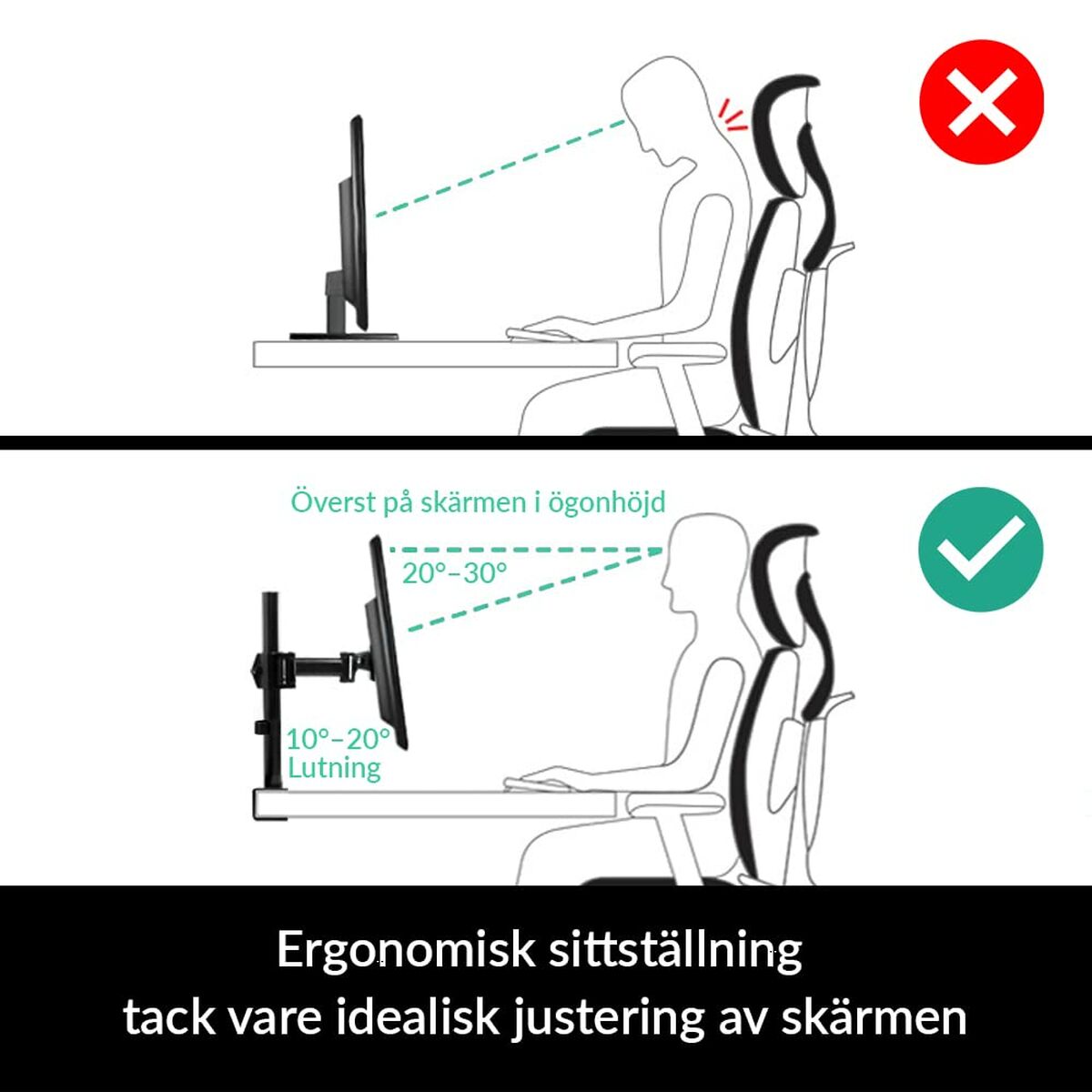 Överst på skärmen i ögonhöjd

20°–30°

10°–20°
Lutning

Ergonomisk sittställning
tack vare idealisk justering av skärmen